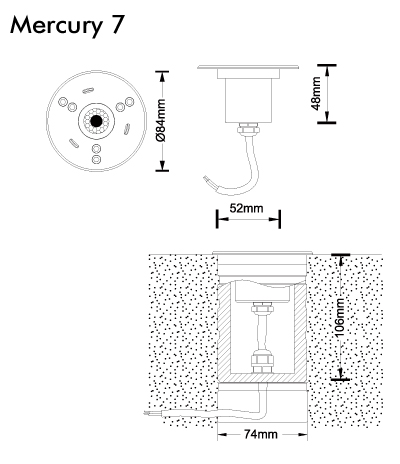 Mercury 7

Ø84mm

48mm

52mm

106mm

74mm