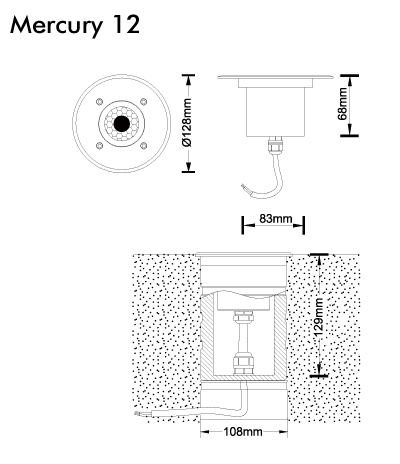 Mercury 12

Ø128mm

68mm

83mm

129mm

108mm