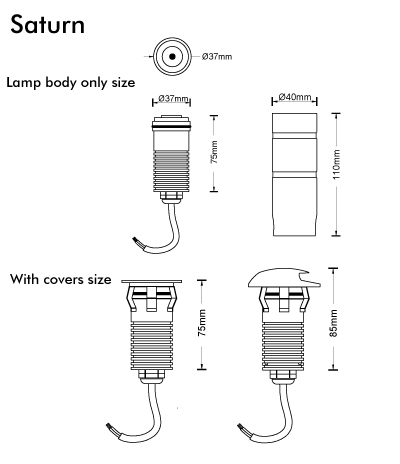 Saturn

Ø37mm

Lamp body only size

Ø37mm

75mm

Ø40mm

110mm

With covers size

75mm

85mm